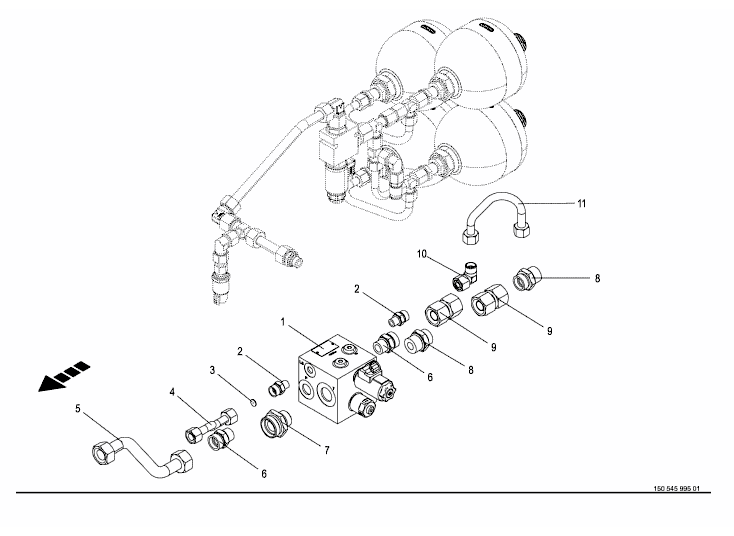 11
10
8
2
9
9
1
6
8
2
3
4
5
7
6
150 545 995 01