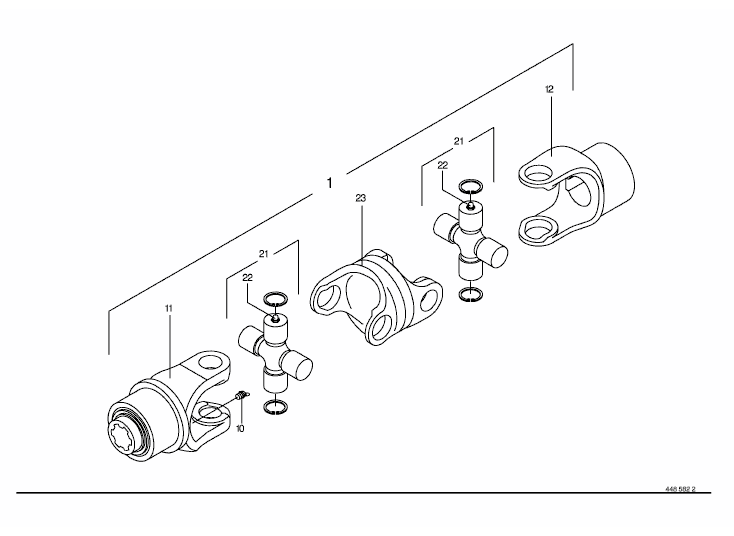 12
21
22
1
23
21
22
11
10
448 582 2