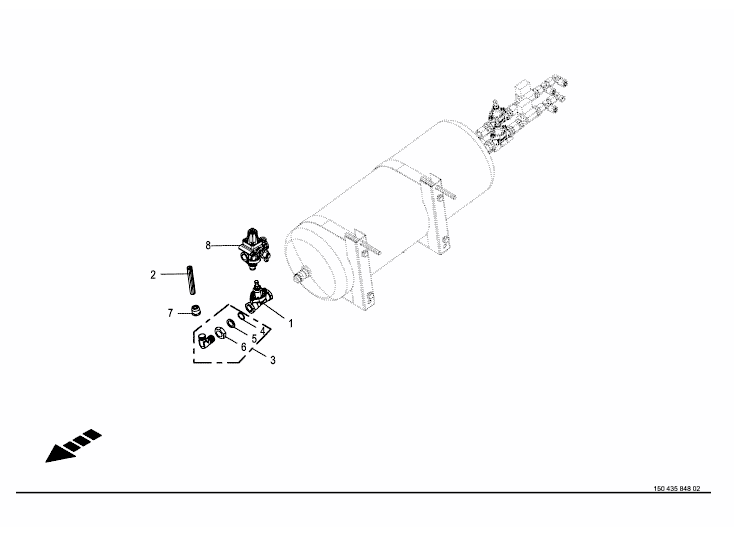 8
2
7
1
4
5
6
3
150 435 848 02