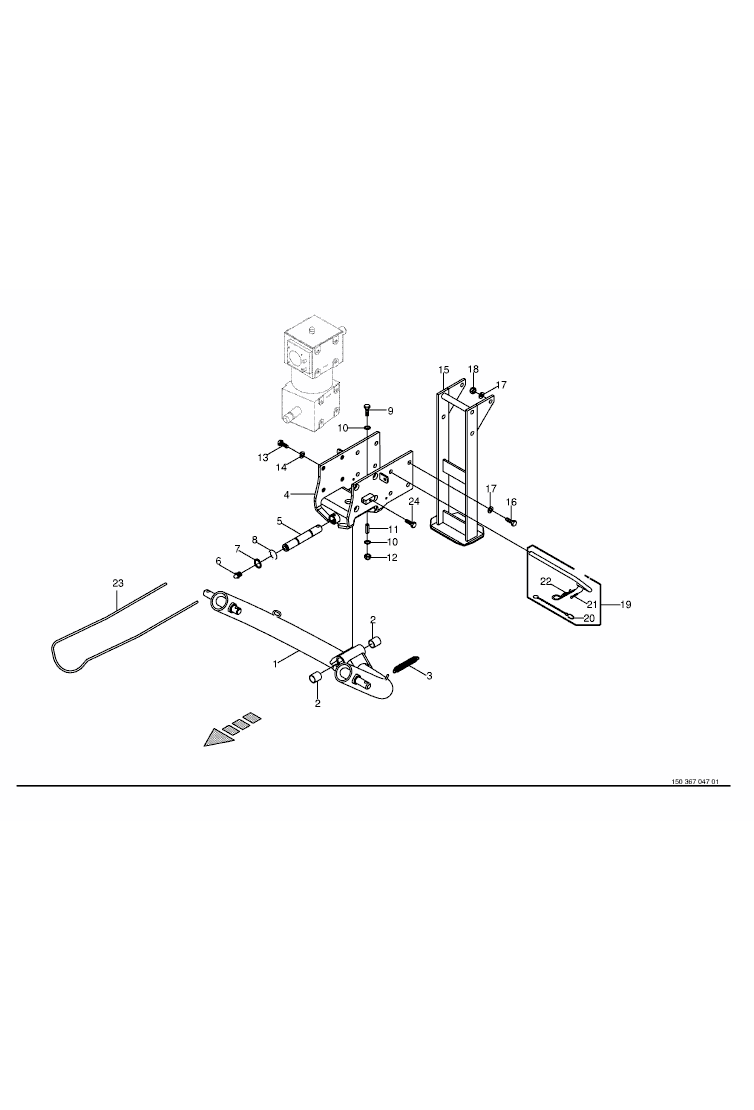 15
18
17
9
10
13
14
4
17
16
24
5
11
10
12
8
7
6
23
22
21
19
20
2
1
3
2
150 367 047 01