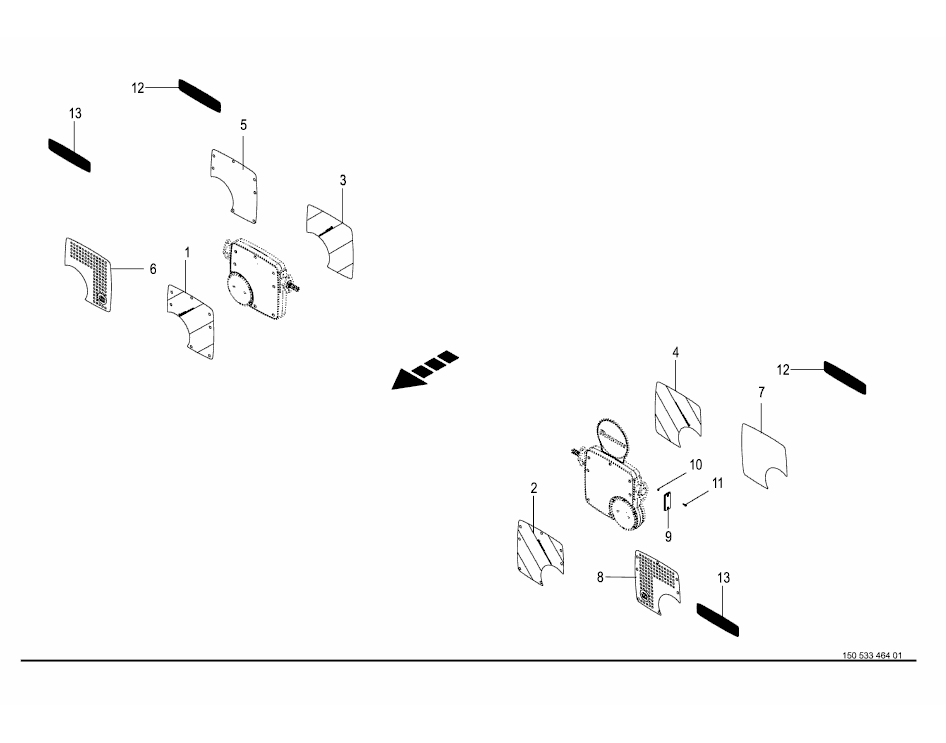 12
13
5
3
6
1
4
12
7
10
11
2
9
8
13
150 533 464 01