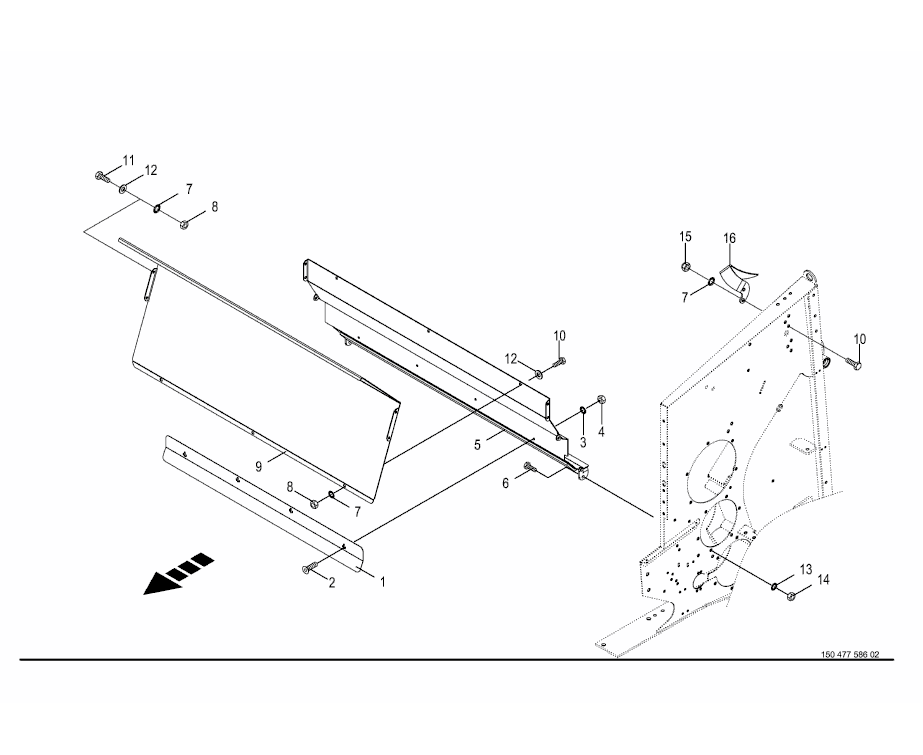 11
12
7
8
15
16
7
10
12
10
3
4
5
6
9
8
7
2
1
13
14
150 477 586 02