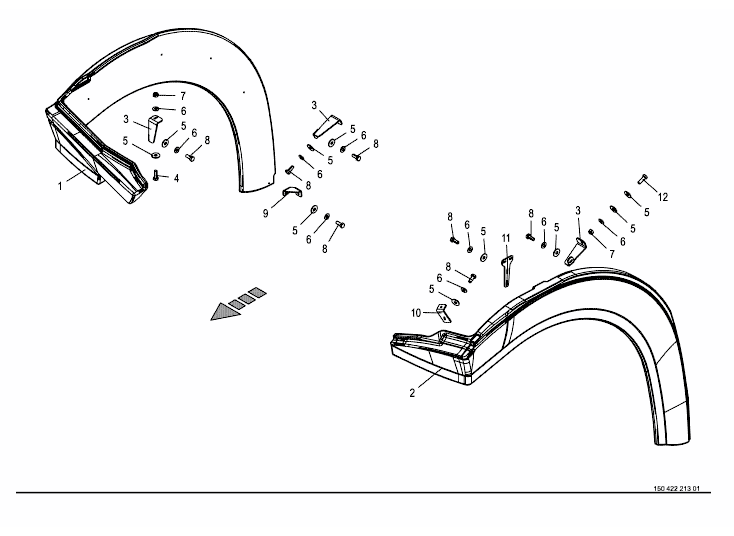 7
6
3
5
6
8
5
4
1
3
5
6
8
5
6
8
9
5
6
8
12
5
5
6
7
3
8
6
5
8
6
5
11
8
6
5
10
2
150 422 213 01