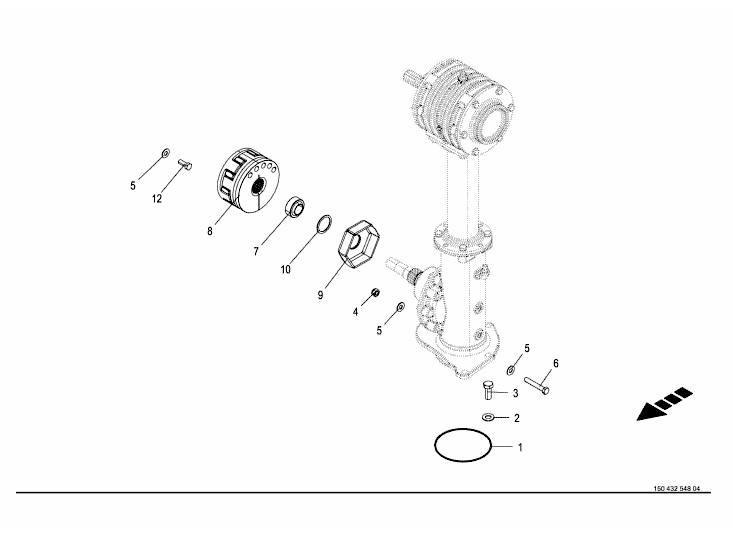 5
12
8
7
10
9
4
5
5
6
3
2
1
150 432 548 04