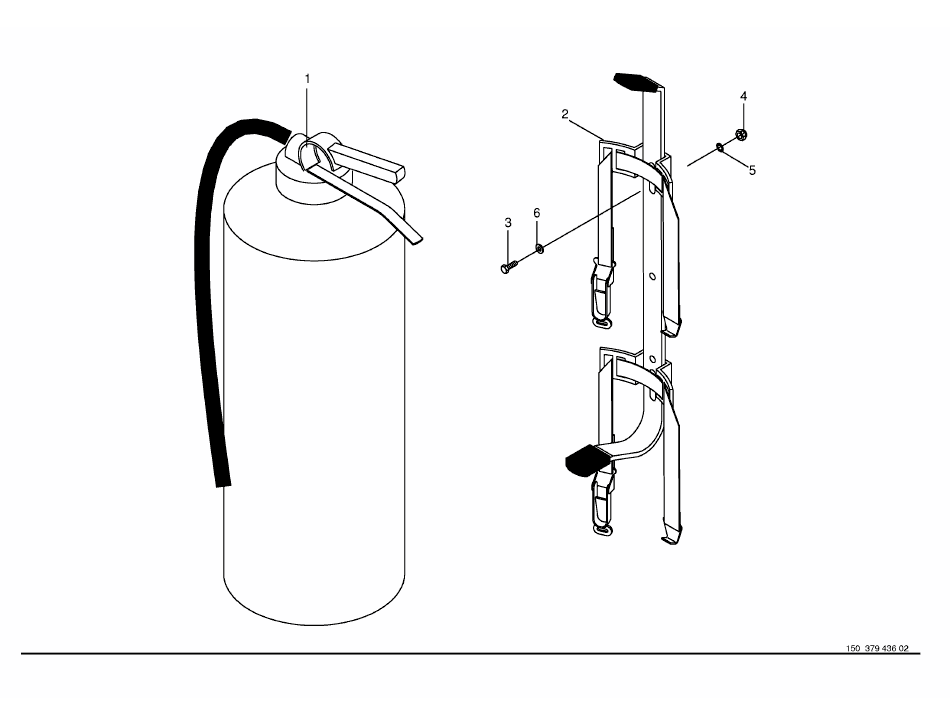 1

2

4

5

3

6

150 379 436 02