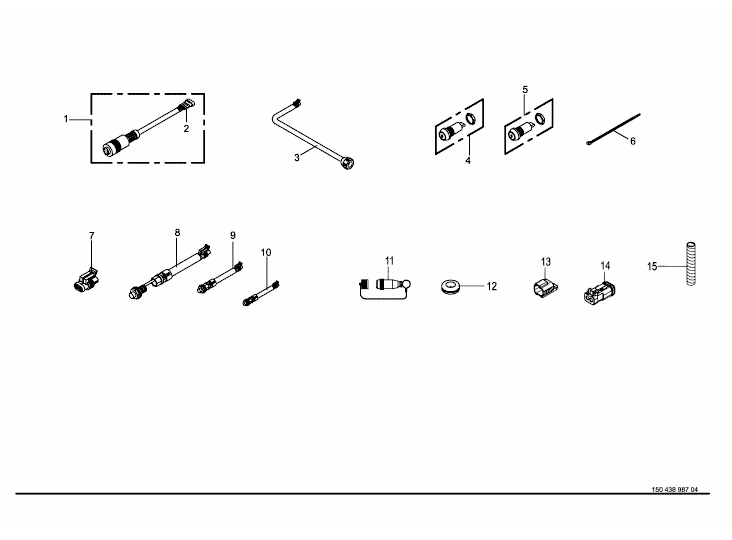 1
2
3
4
5
6
7
8
9
10
11
12
13
14
15
150 438 987 04