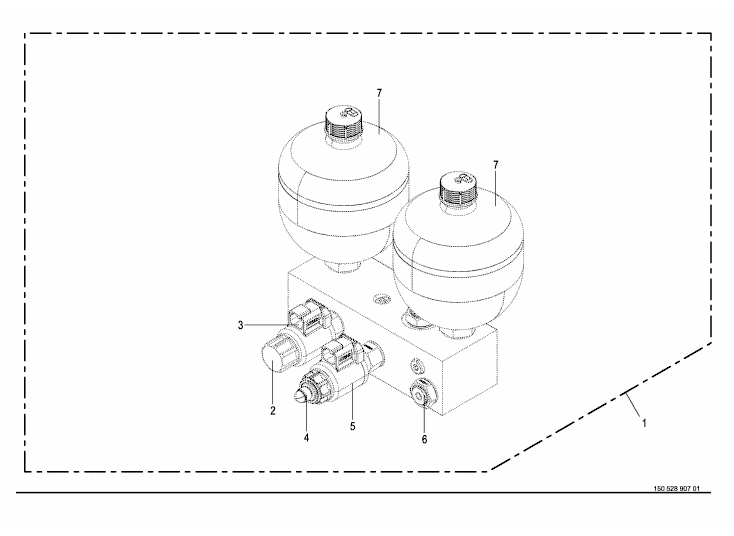 7

7

3

2

4

5

6

1

150 528 907 01