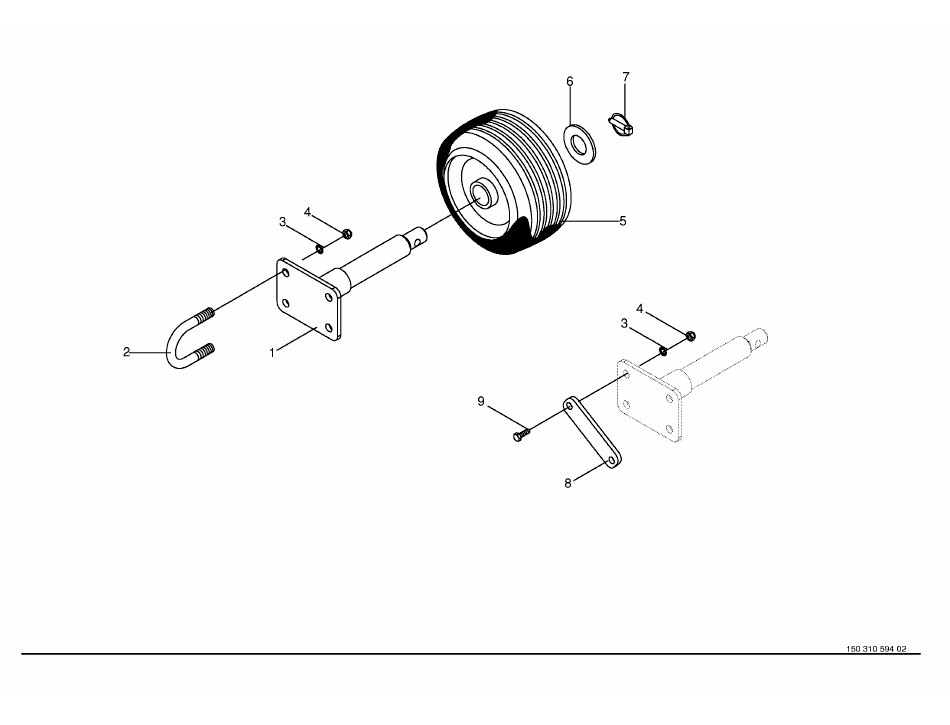 6
7
4
3
5
2
1
4
3
9
8
150 310 594 02