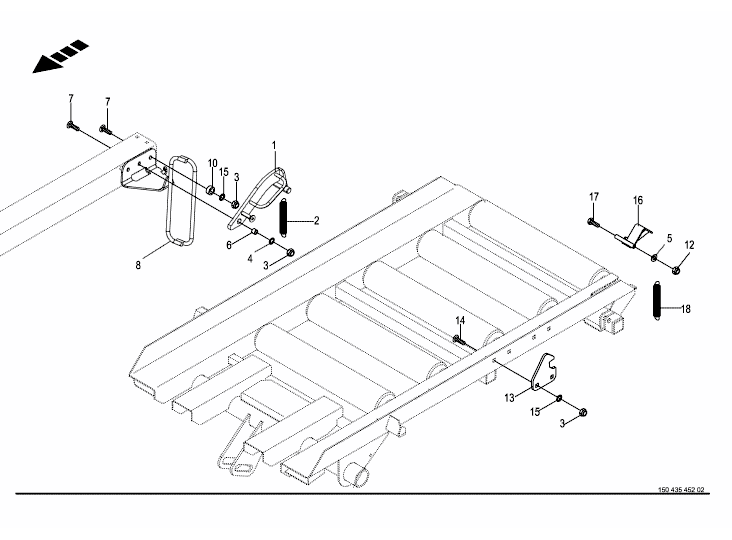 7
7
10
15
3
1
2
6
4
3
8
17
16
5
12
18
14
13
15
3
150 435 452 02