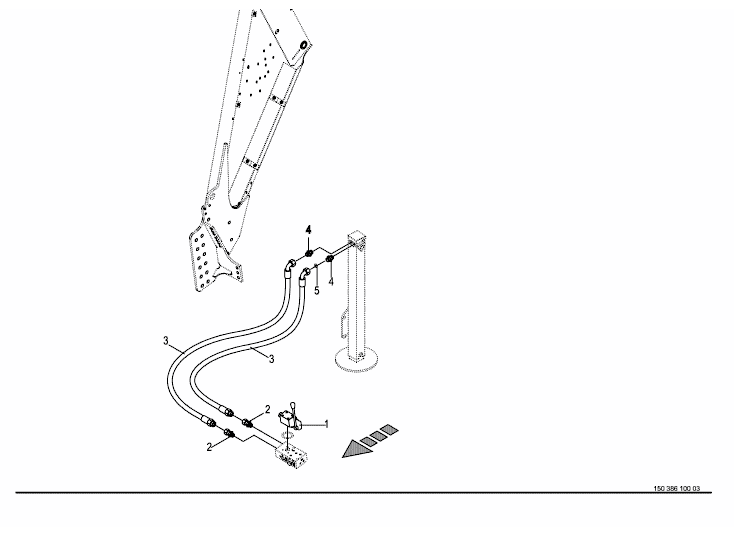 4
5
4
3
3
2
1
2
150 386 100 03