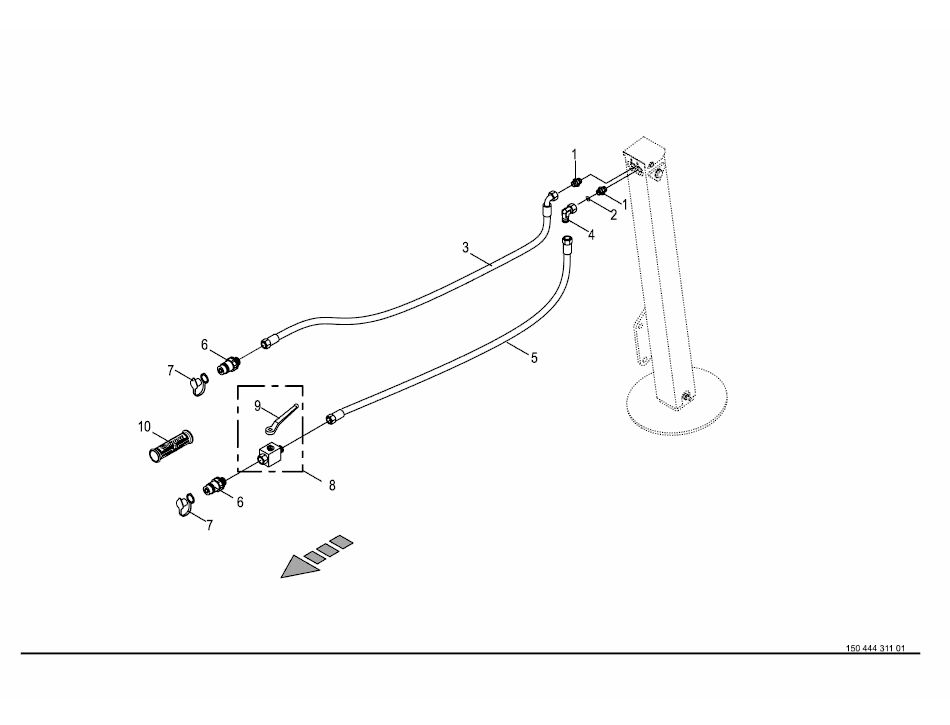 1
1
2
4
3
5
6
7
9
10
8
6
7
150 444 311 01