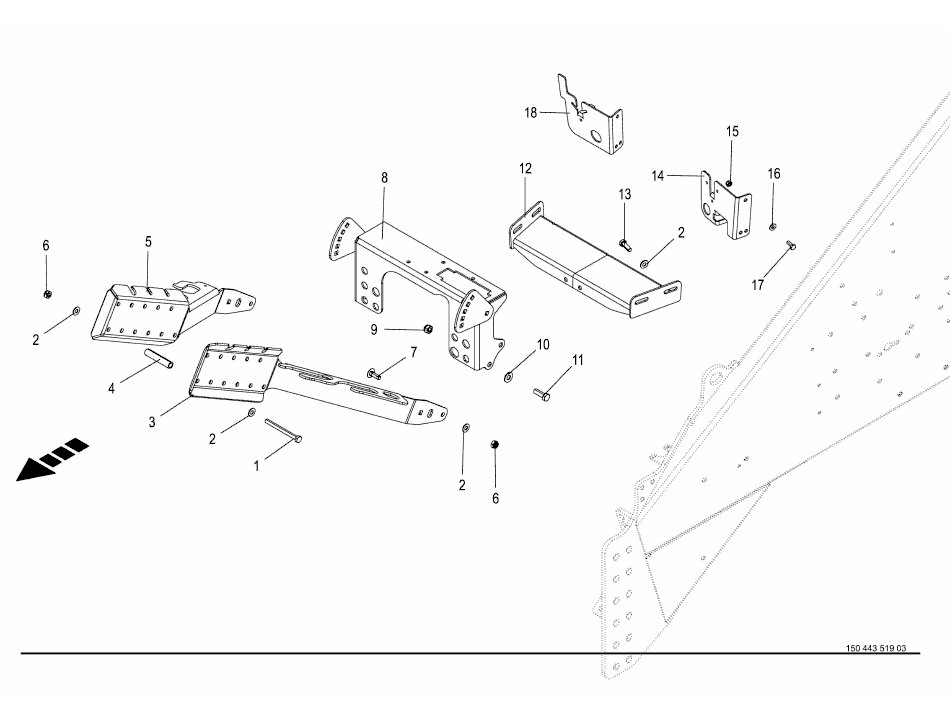 18
15
14
16
12
13
8
2
17
6
5
2
9
7
10
11
4
3
2
1
2
6
150 443 519 03