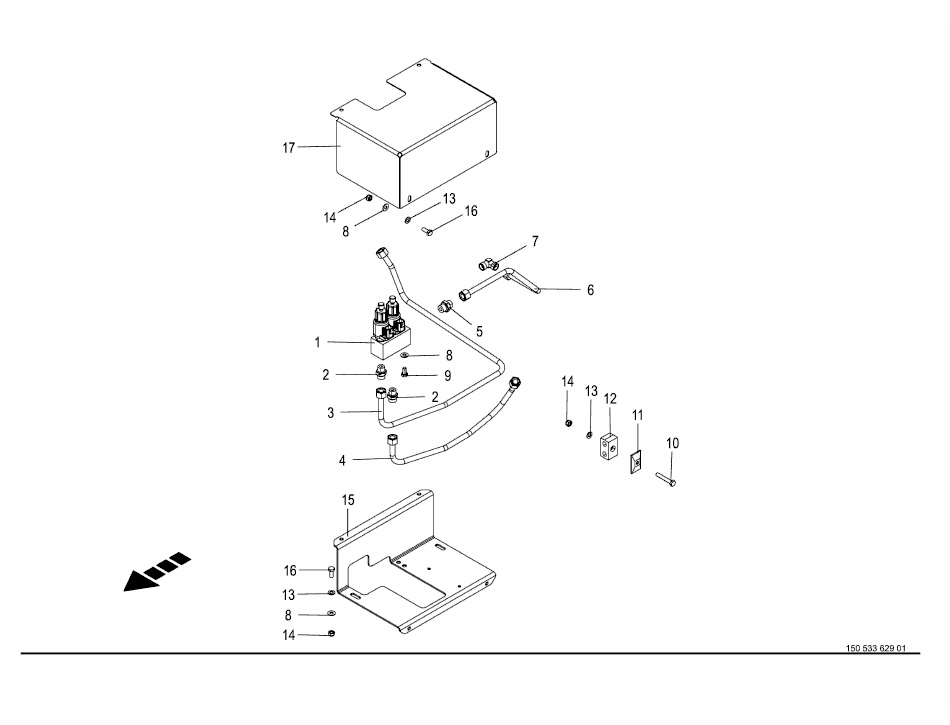 17
14
8
13
16
7
6
5
1
8
2
9
2
3
4
14
13
12
11
10
15
16
13
8
14
150 533 629 01