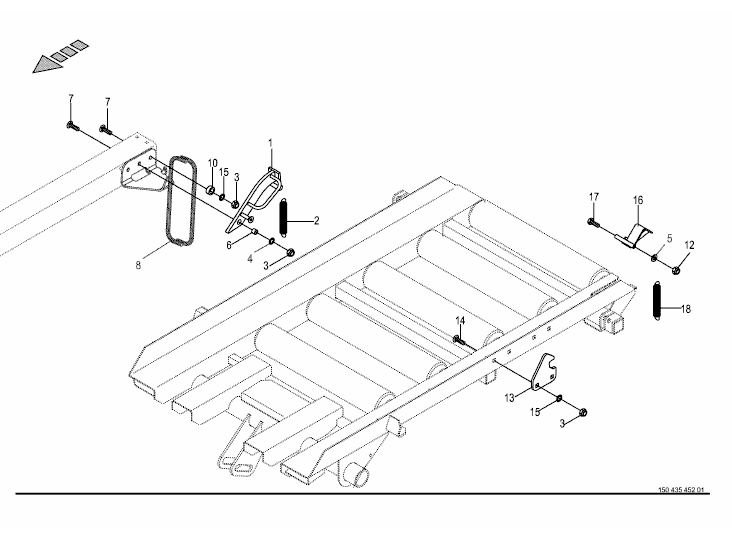 7
7
10
15
3
1
2
6
4
3
8
17
16
5
12
18
14
13
15
3
150 435 452 01