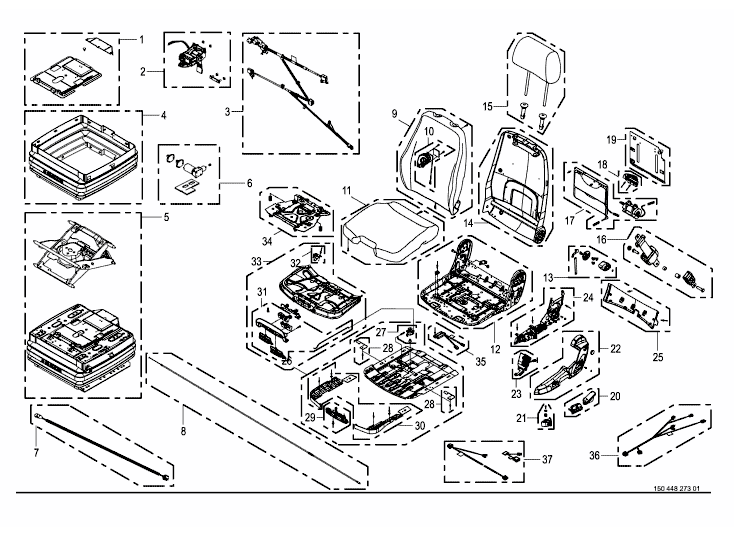 1
2
3
4
5
6
7
8
9
10
11
12
13
14
15
16
17
18
19
20
21
22
23
24
25
26
27
28
29
30
31
32
33
34
35
36
37
150 448 273 01