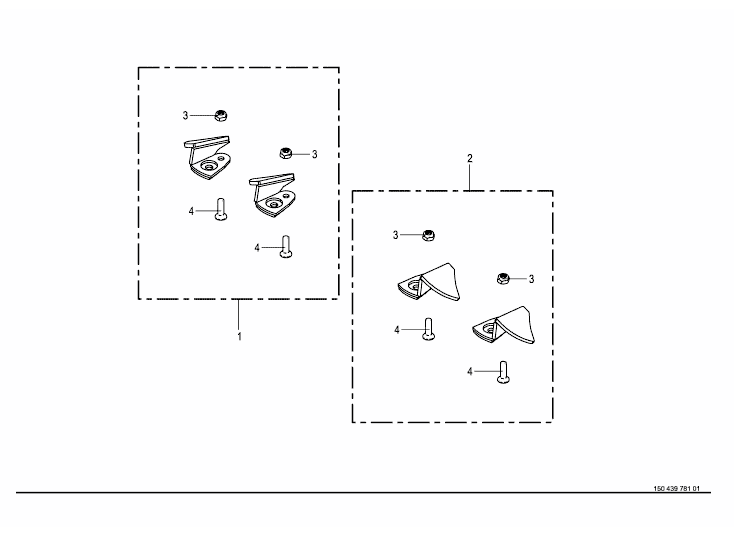 3
3
4
4
1
2
3
3
4
4
150 439 781 01