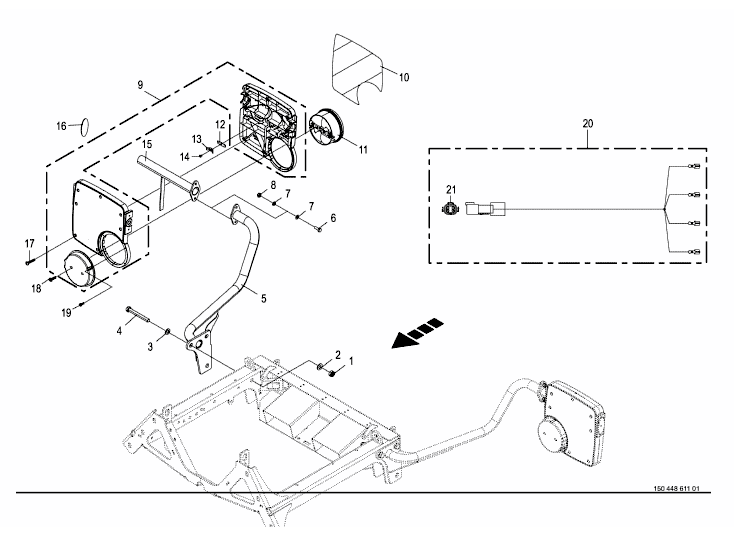 9
10
16
13
12
14
15
11
20
21
8
7
7
6
17
18
19
5
4
3
2
1
150 448 611 01