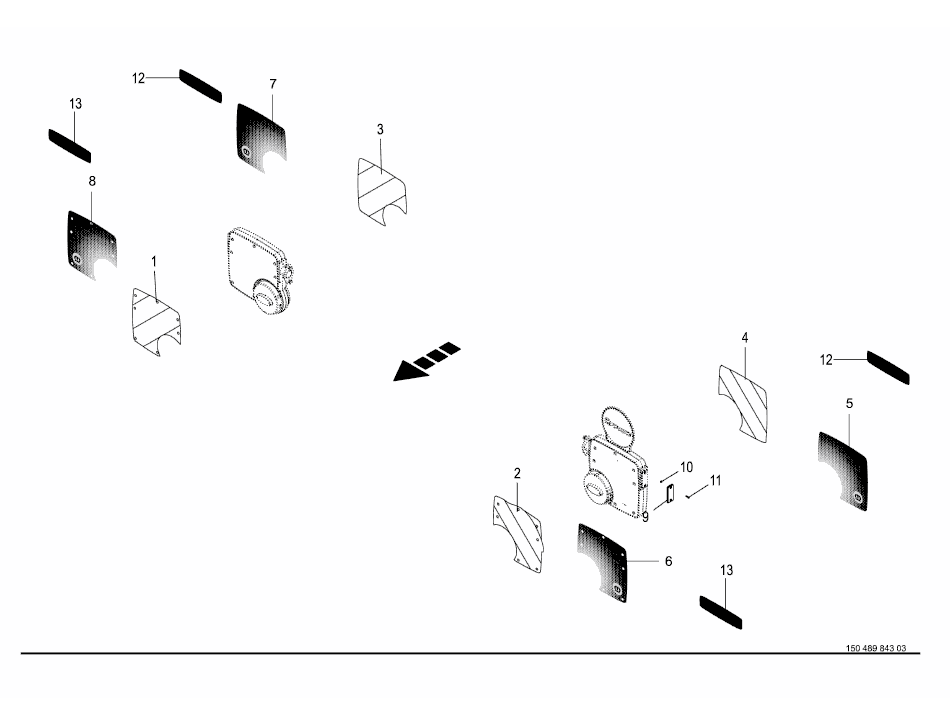 12
7
13
3
8
1
4
12
5
10
11
9
2
6
13
150 489 843 03