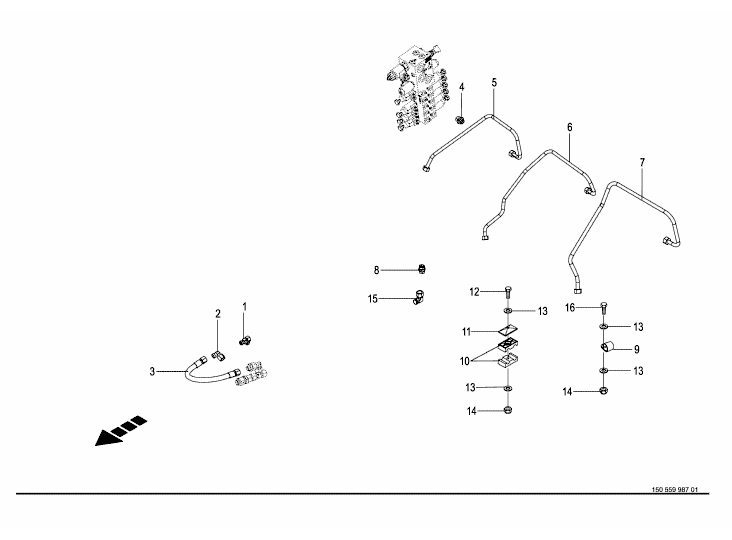 4
5
6
7
8
15
12
13
11
10
13
14
16
13
9
13
14
2
1
3
150 559 987 01