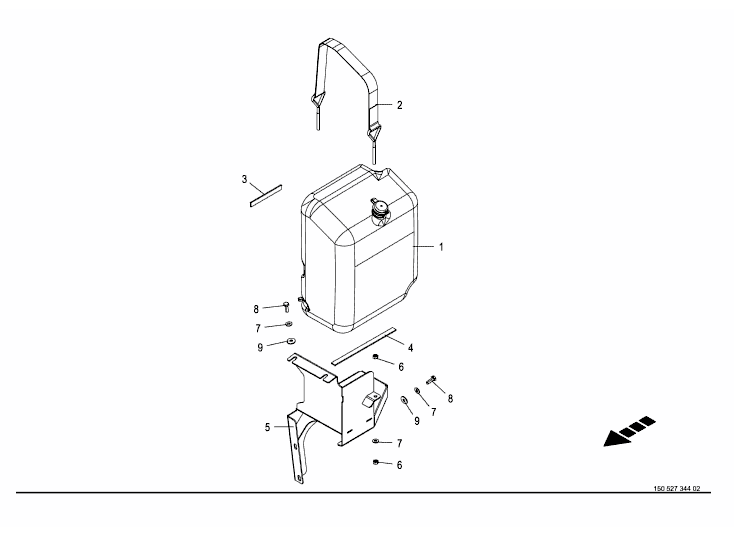 2

3

1

8

7

9

4

6

8

7

9

5

7

6

150 527 344 02