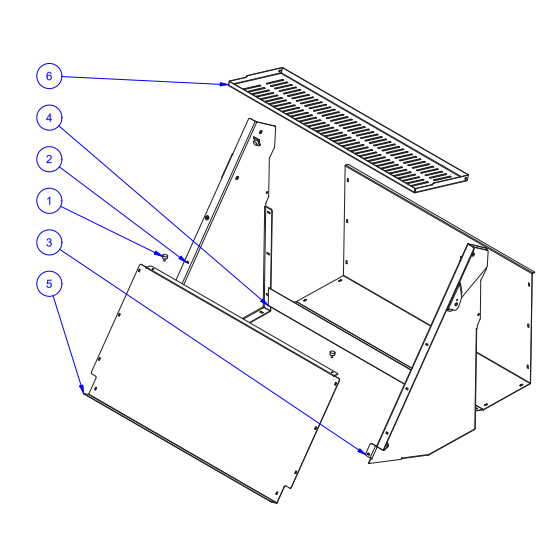 6
4
2
1
3
5