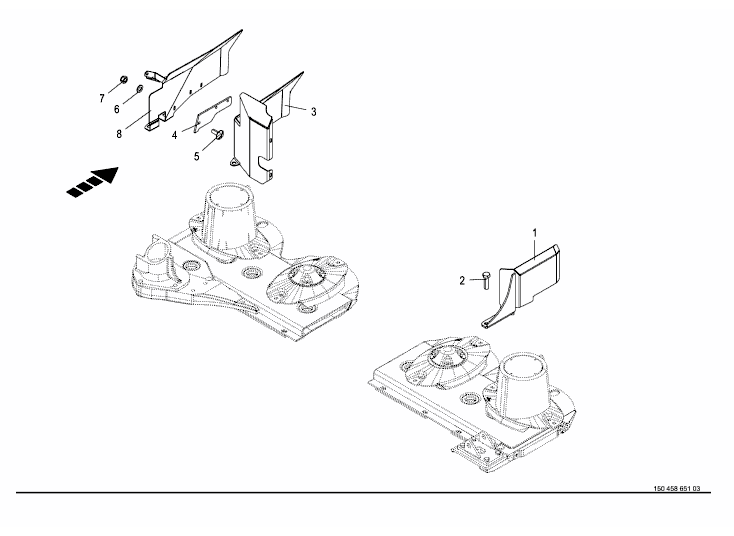 7
6
8
4
5
3
1
2
150 458 651 03