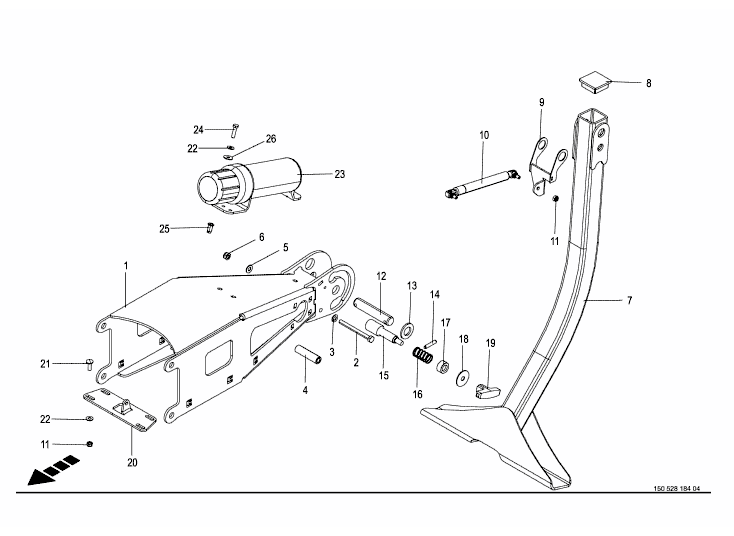 8
9
10
24
26
22
23
11
25
6
5
1
12
13
14
7
17
18
19
3
2
15
21
4
16
22
11
20
150 528 184 04