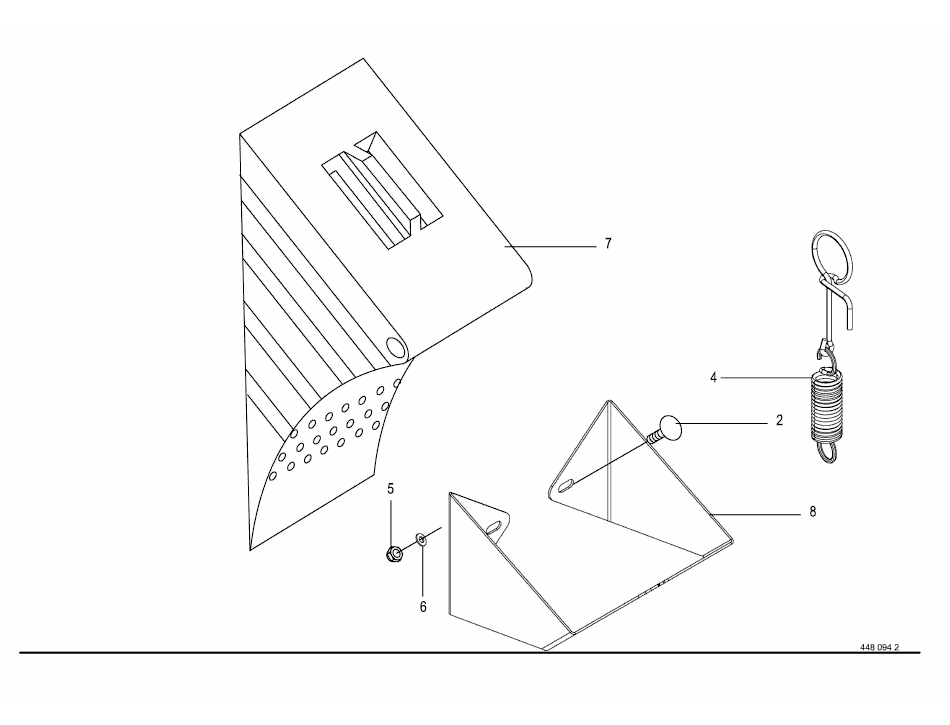 7

4

2

8

5

6

448 094 2