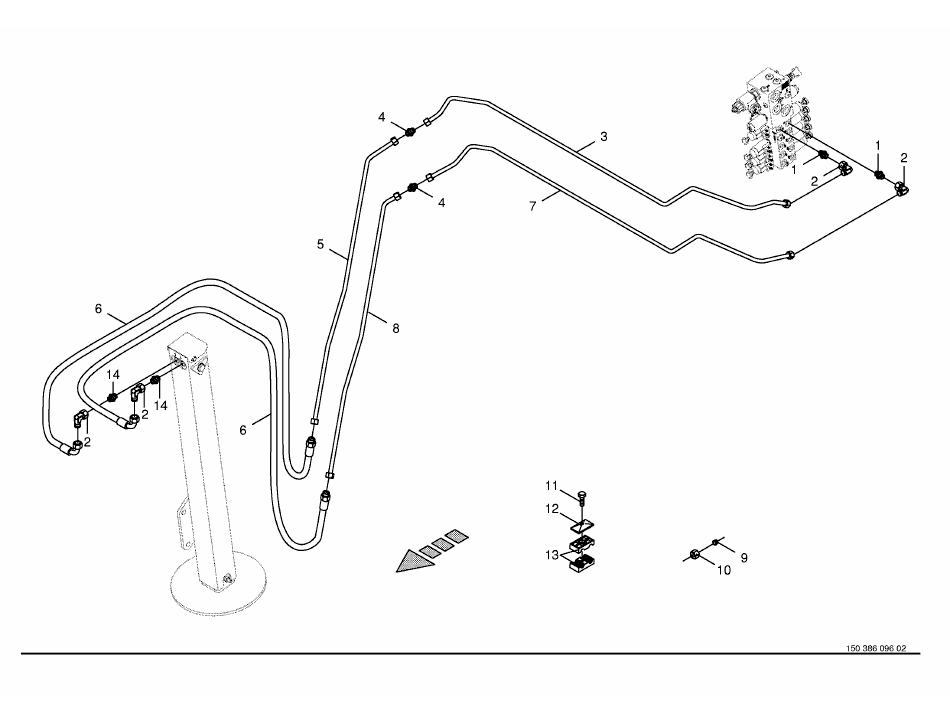 4
3
1
2
1
2
4
7
5
6
8
14
2
14
2
6
11
12
13
9
10
150 386 096 02