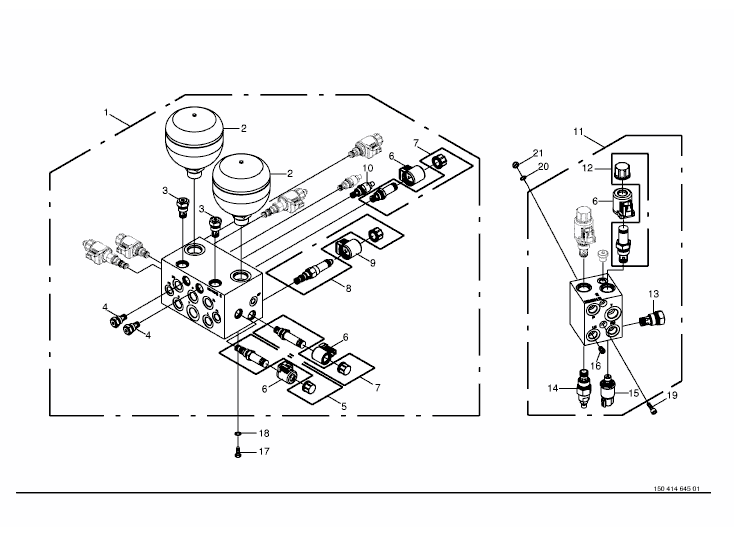 1
2
2
3
3
4
4
5
6
6
6
7
7
8
9
10
11
12
6
13
14
15
16
17
18
19
20
21
150 414 645 01