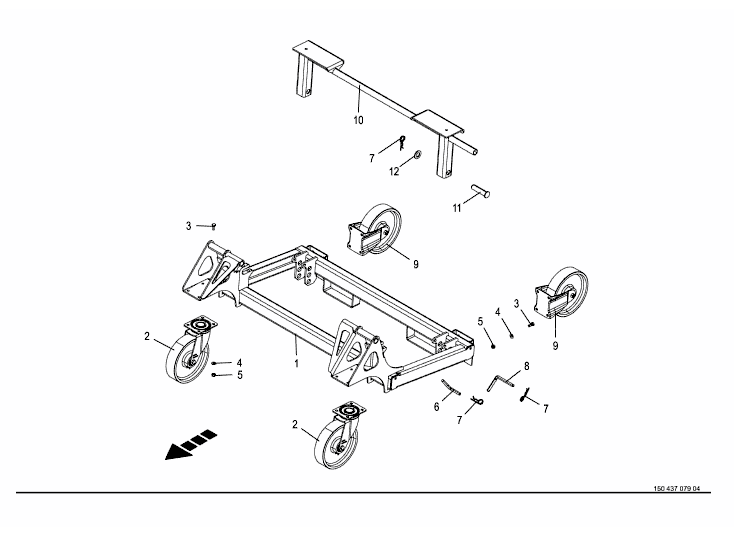 10
7
12
11
3
9
5
4
3
9
2
4
5
1
8
6
7
7
2
150 437 079 04