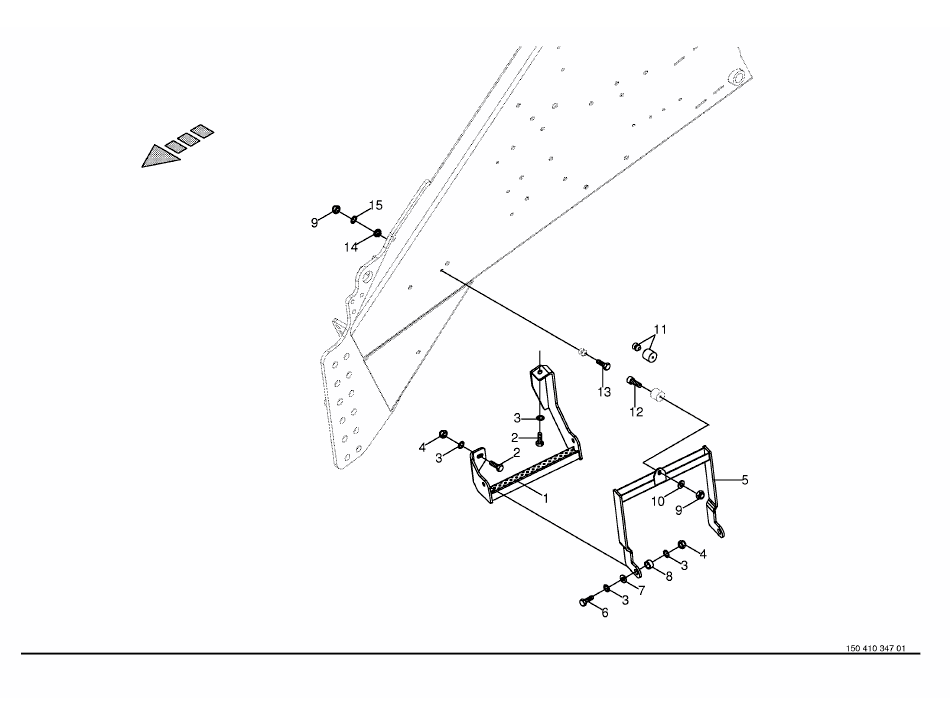 9
15
14
11
13
12
3
2
4
3
2
1
5
10
9
4
3
8
7
3
6
150 410 347 01