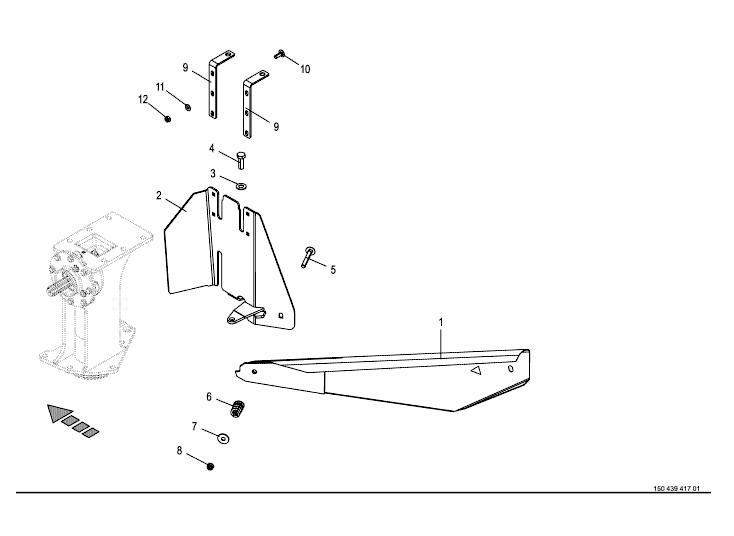 9
10
11
12
9
4
3
2
5
1
6
7
8
150 439 417 01