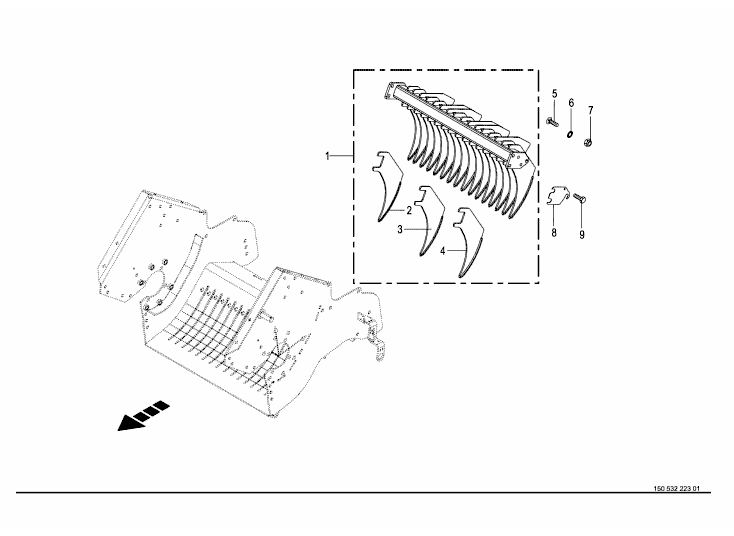 1
2
3
4
5
6
7
8
9

150 532 223 01