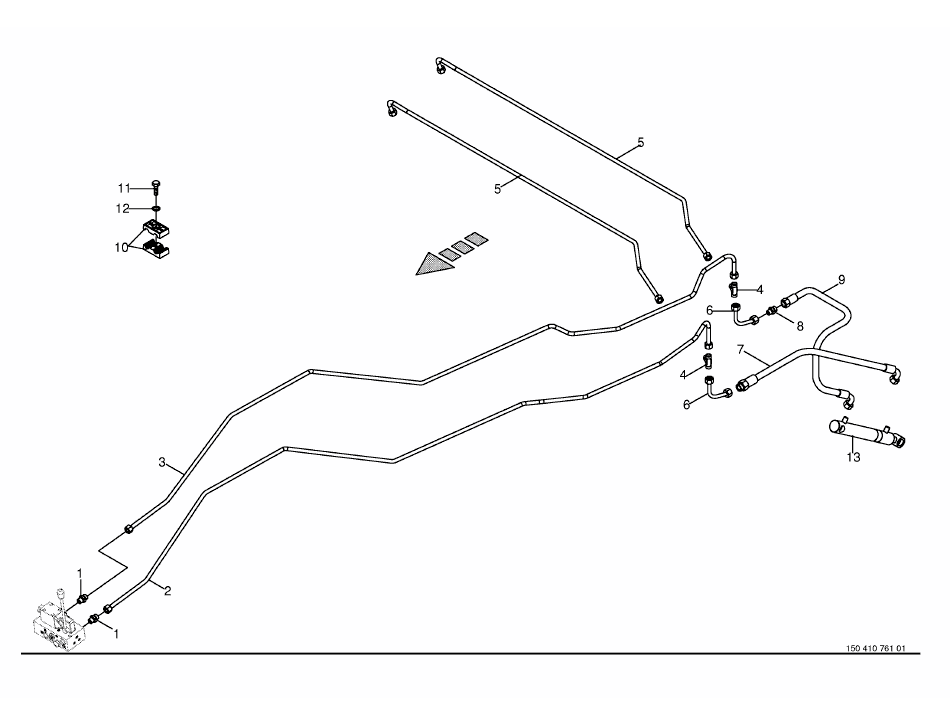 5
5
11
12
10
4
9
6
8
7
4
6
13
3
1
2
1
150 410 761 01