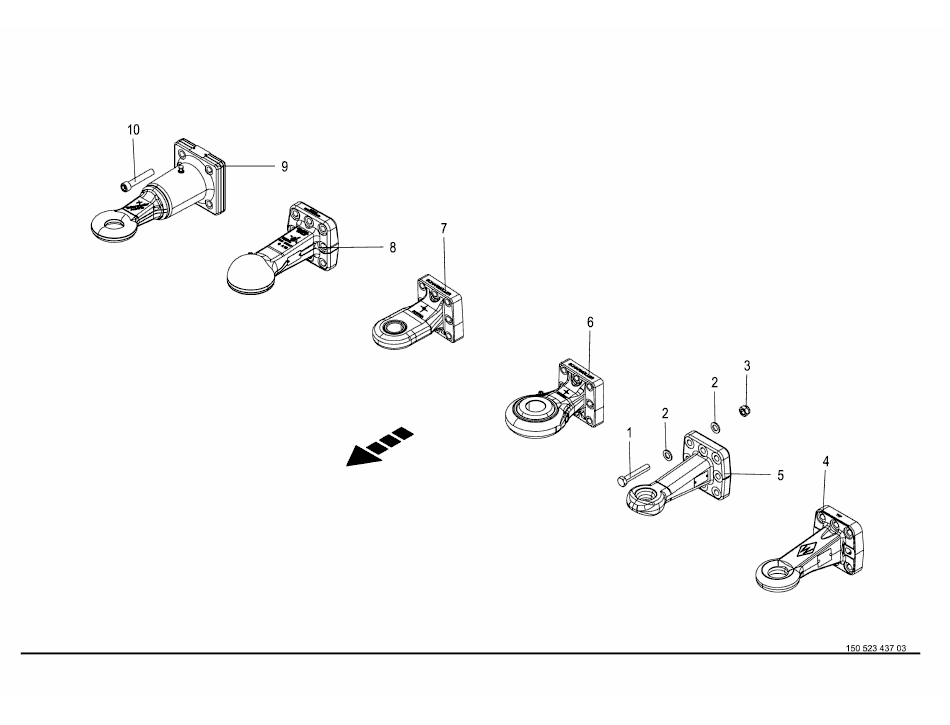 10
9
8
7
6
3
2
2
1
5
4
150 523 437 03