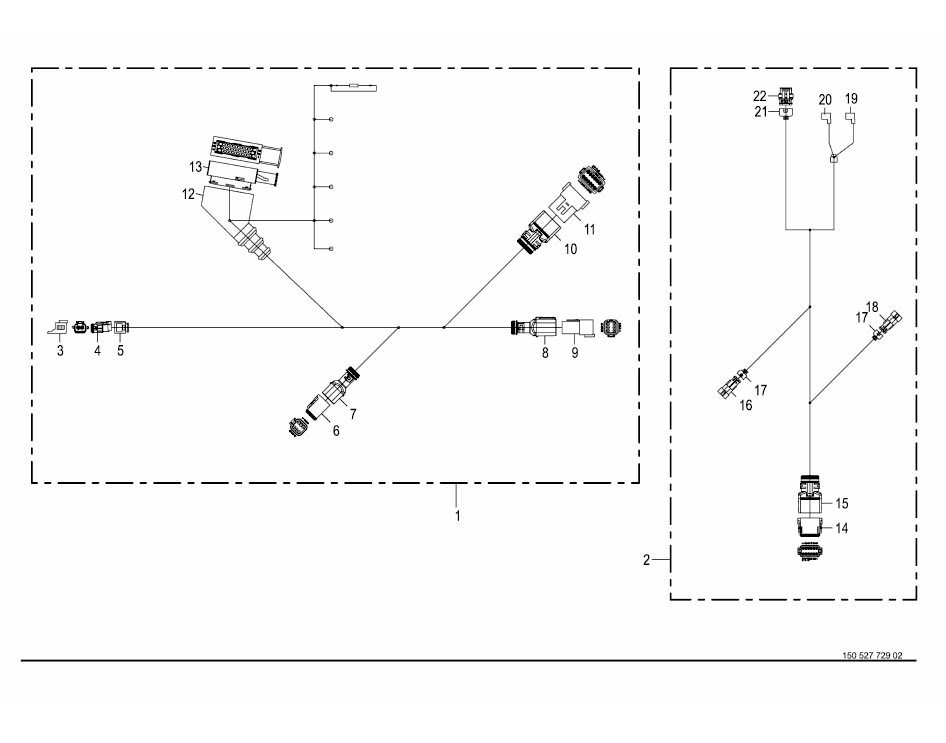 13
12
11
10
3
4
5
8
9
7
6
1
22
21
20
19
18
17
17
16
15
14
2
150 527 729 02