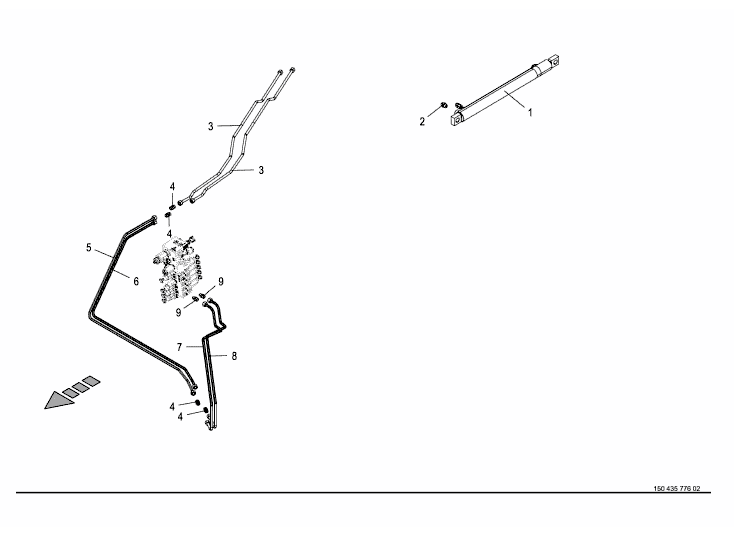 3
3
4
4
5
6
9
9
7
8
4
4
2
1
150 435 776 02