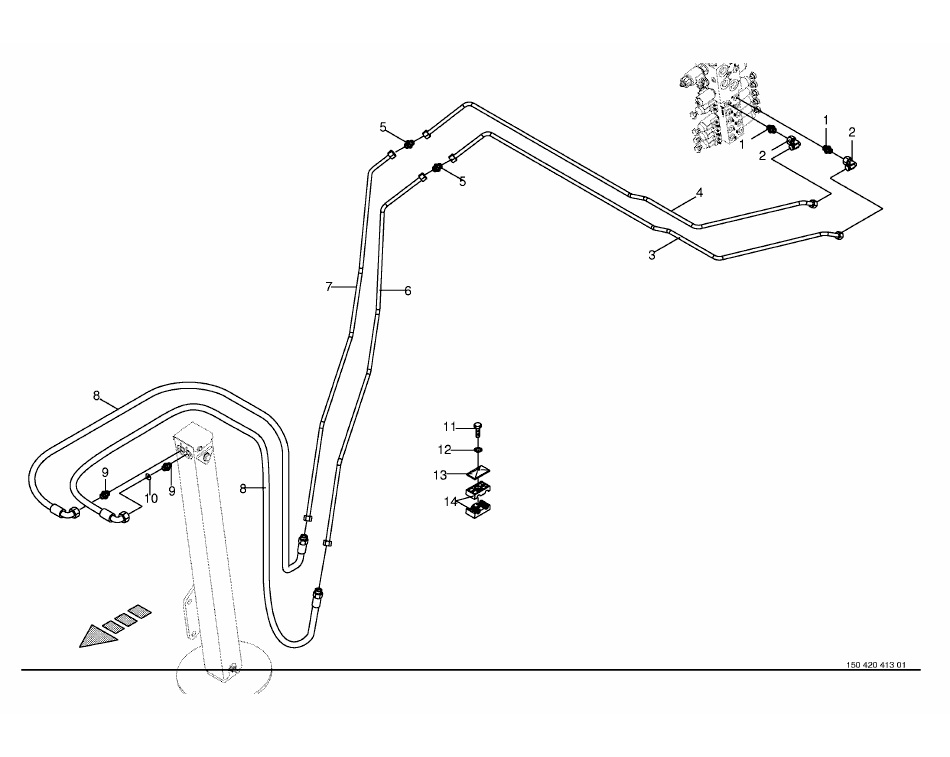 1
2
1
2
5
5
4
3
7
6
8
8
9
10
9
11
12
13
14
150 420 413 01