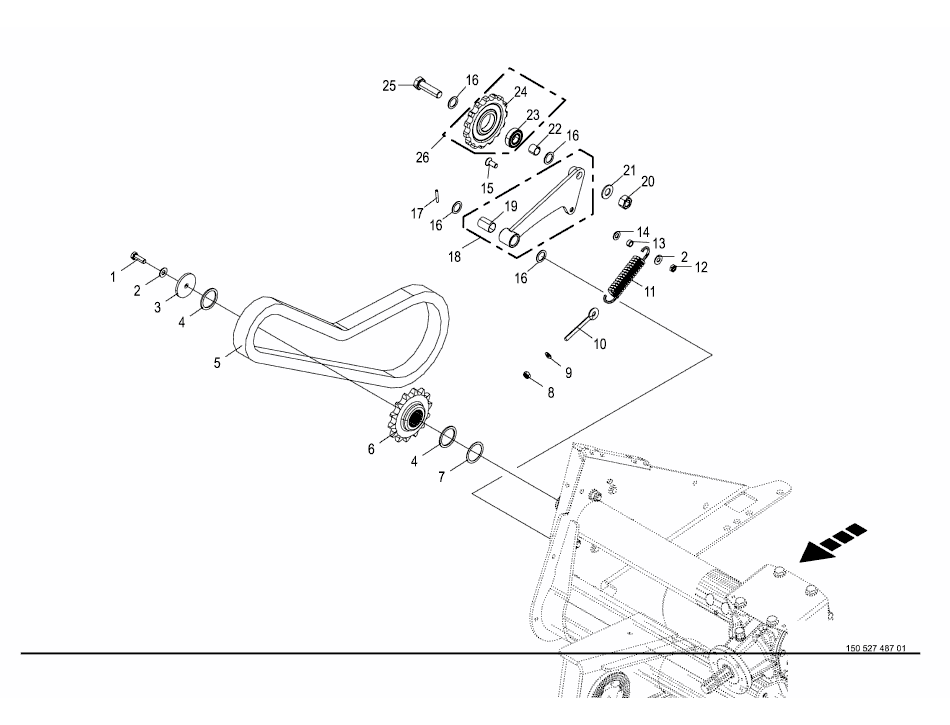 25
16
24
23
22
16
26
15
21
20
17
16
19
18
14
13
2
12
16
11
1
2
3
4
5
10
9
8
6
4
7
150 527 487 01