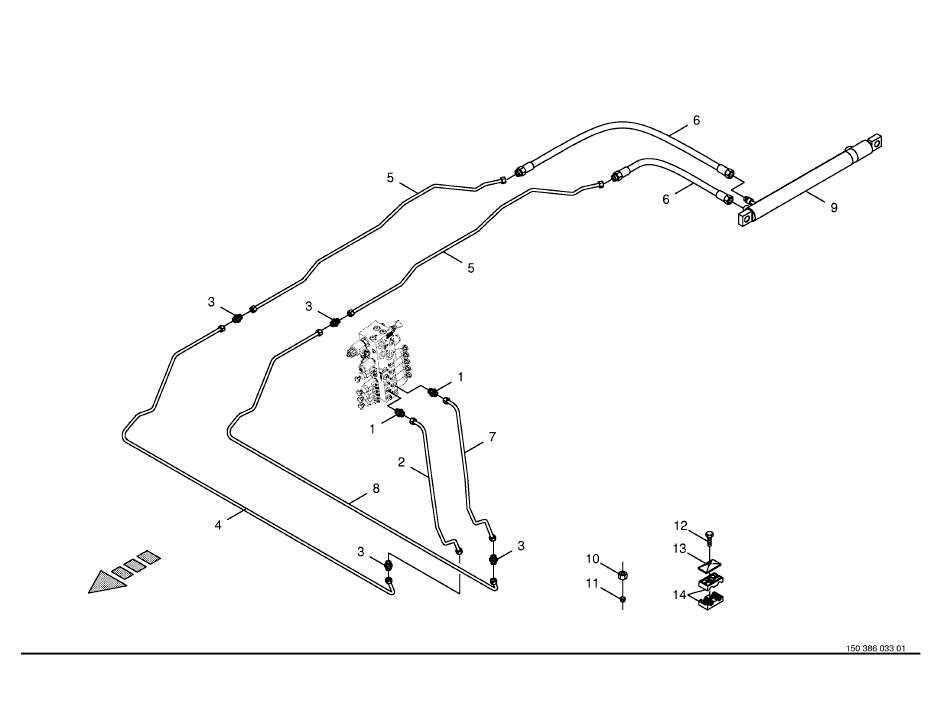 6
5
6
9
5
3
3
1
1
7
2
8
4
3
3
12
13
10
11
14
150 386 033 01