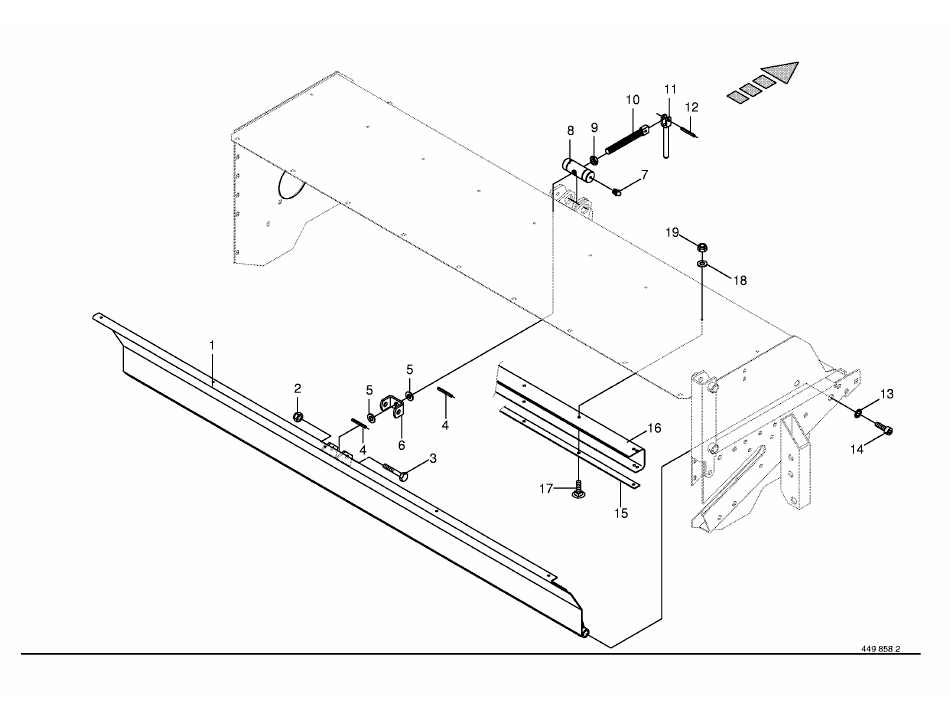 10
11
12
8
9
7
19
18
1
2
5
5
6
4
4
3
16
17
15
13
14
449 858 2