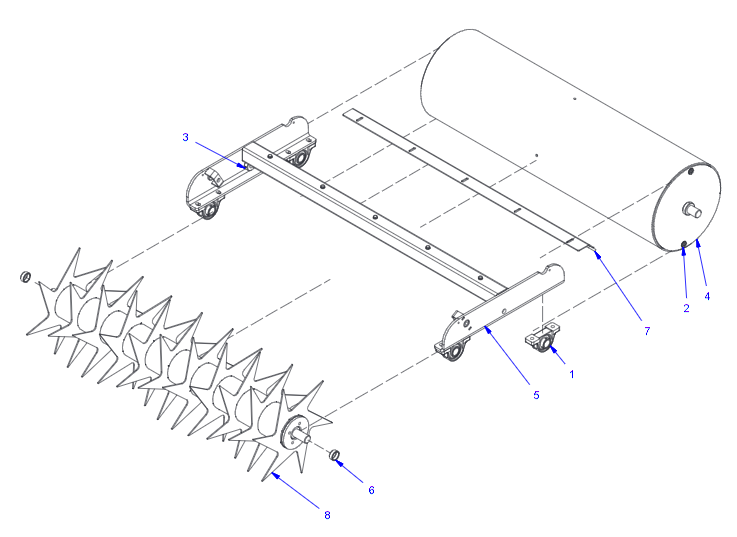 3
2
4
7
1
5
6
8