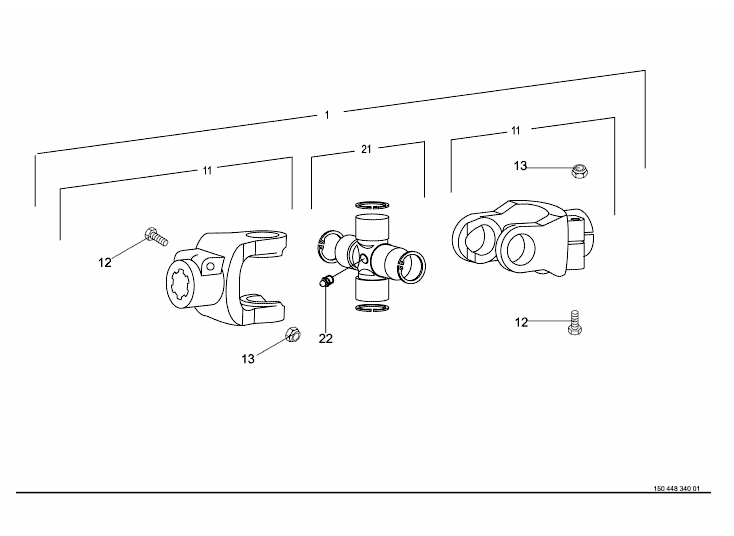 1
11
21
11
13
12
22
13
12
150 448 340 01