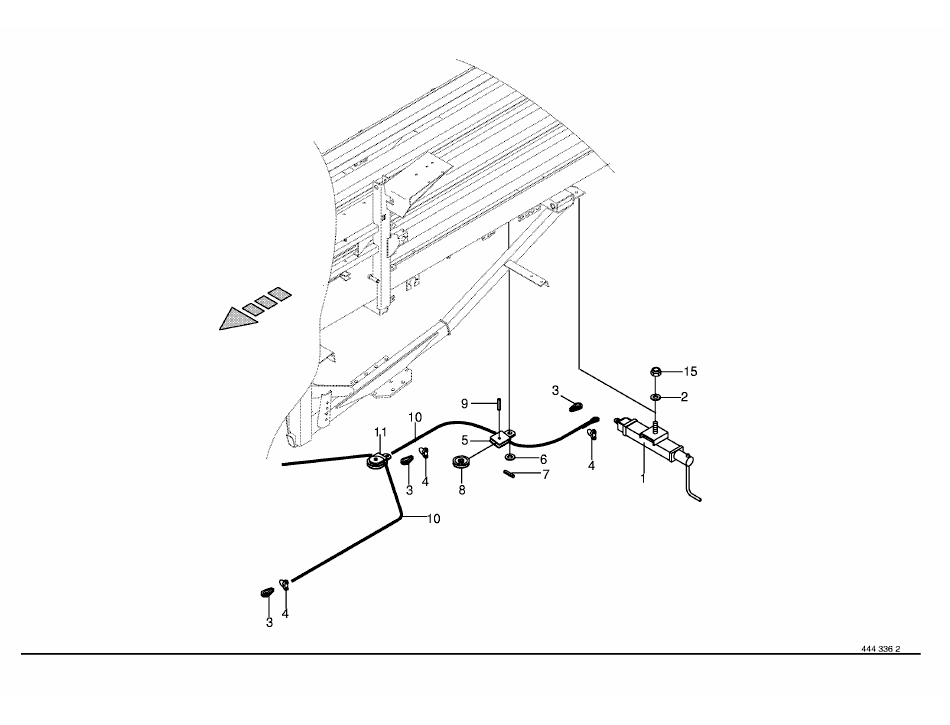 15
2
3
9
10
11
5
6
4
3
4
8
7
1
10
3
4
444 336 2