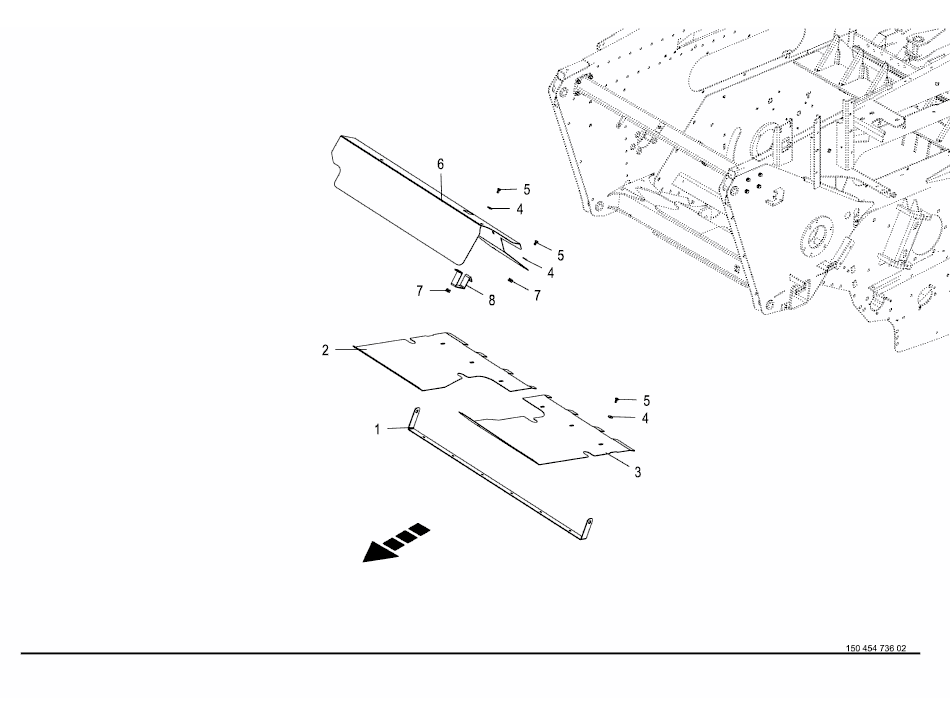 6
5
4
5
4
7
8
7
2
5
4
1
3
150 454 736 02