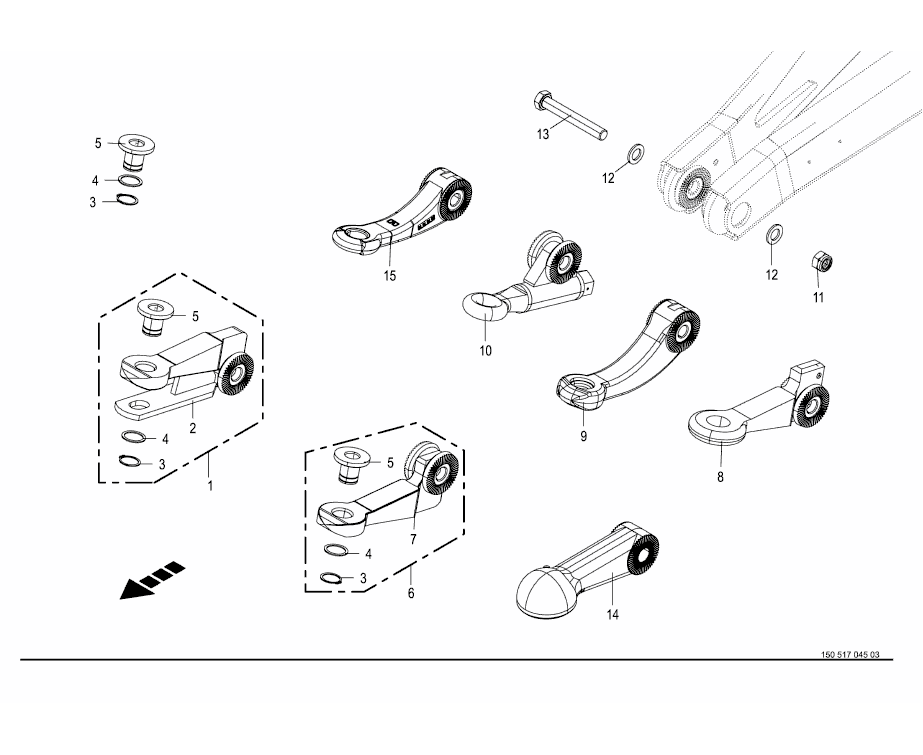 5
4
3
13
12
15
12
11
10
5
2
4
3
1
9
8
5
7
4
3
6
14
150 517 045 03