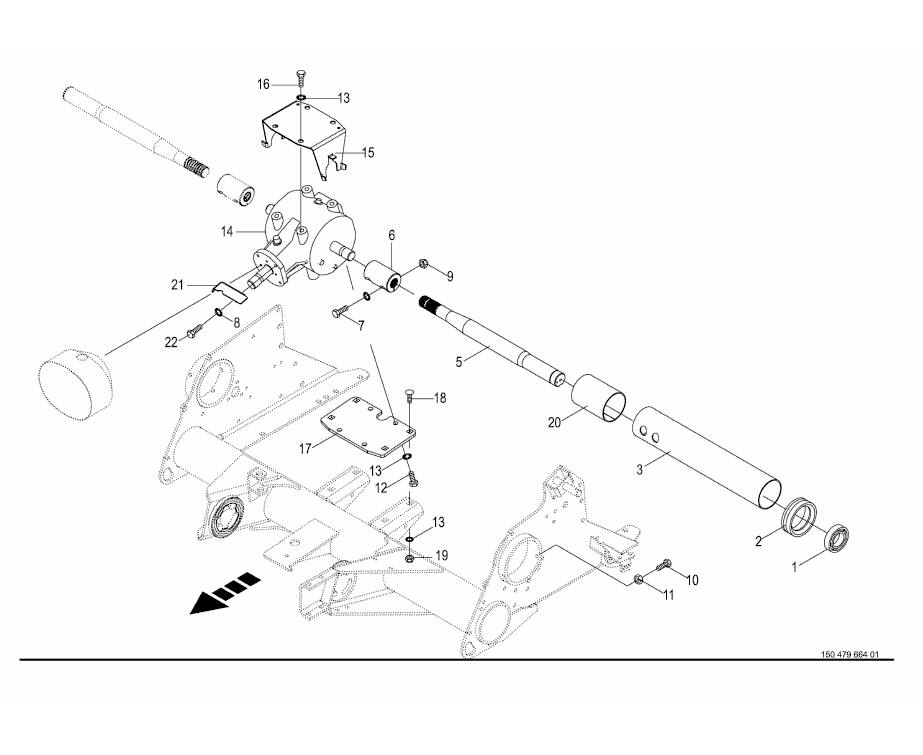 16
13
15
14
6
9
21
8
7
22
5
18
17
20
13
12
3
13
19
2
1
10
11
150 479 664 01