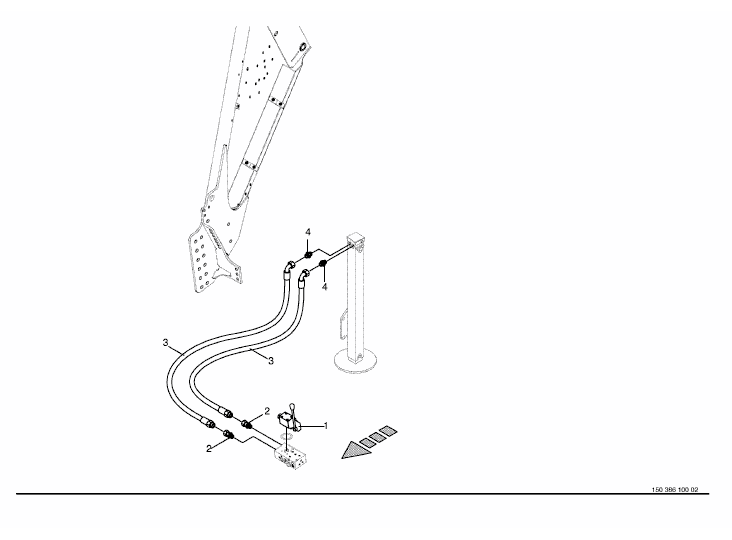 4
4
3
3
2
1
2
150 386 100 02