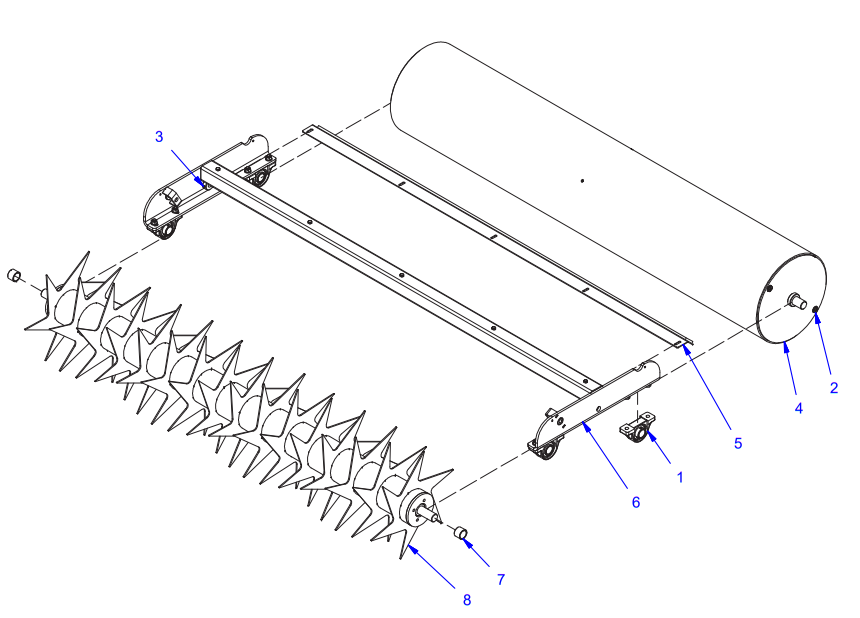 3
2
4
5
1
6
7
8